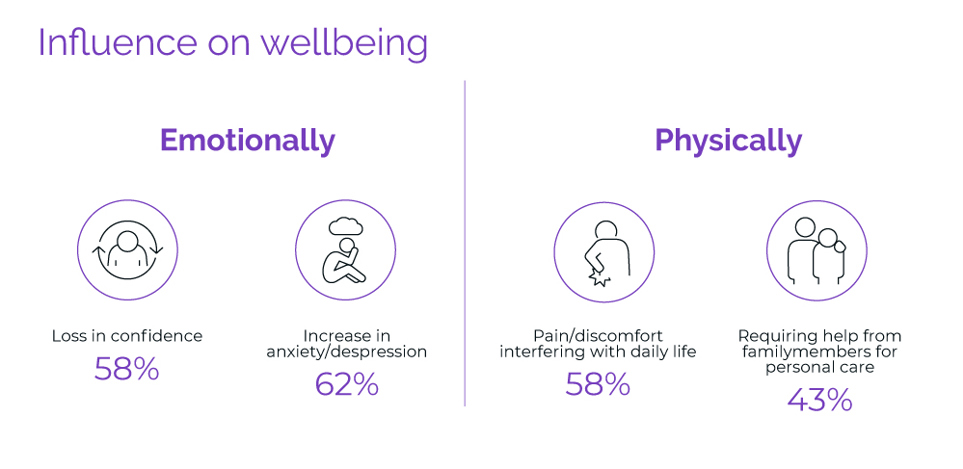 Influence on wellbeing

Emotionally

Loss in confidence
58%

Increase in anxiety/despression
62%

Physically

Pain/discomfort interfering with daily life
58%

Requiring help from familymembers for personal care
43%